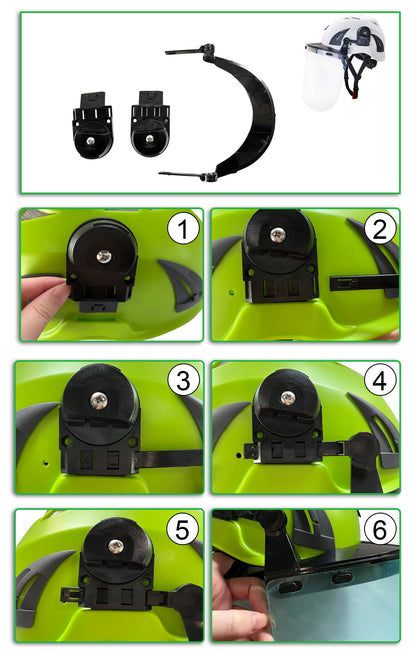 1

2

3

4

5

6