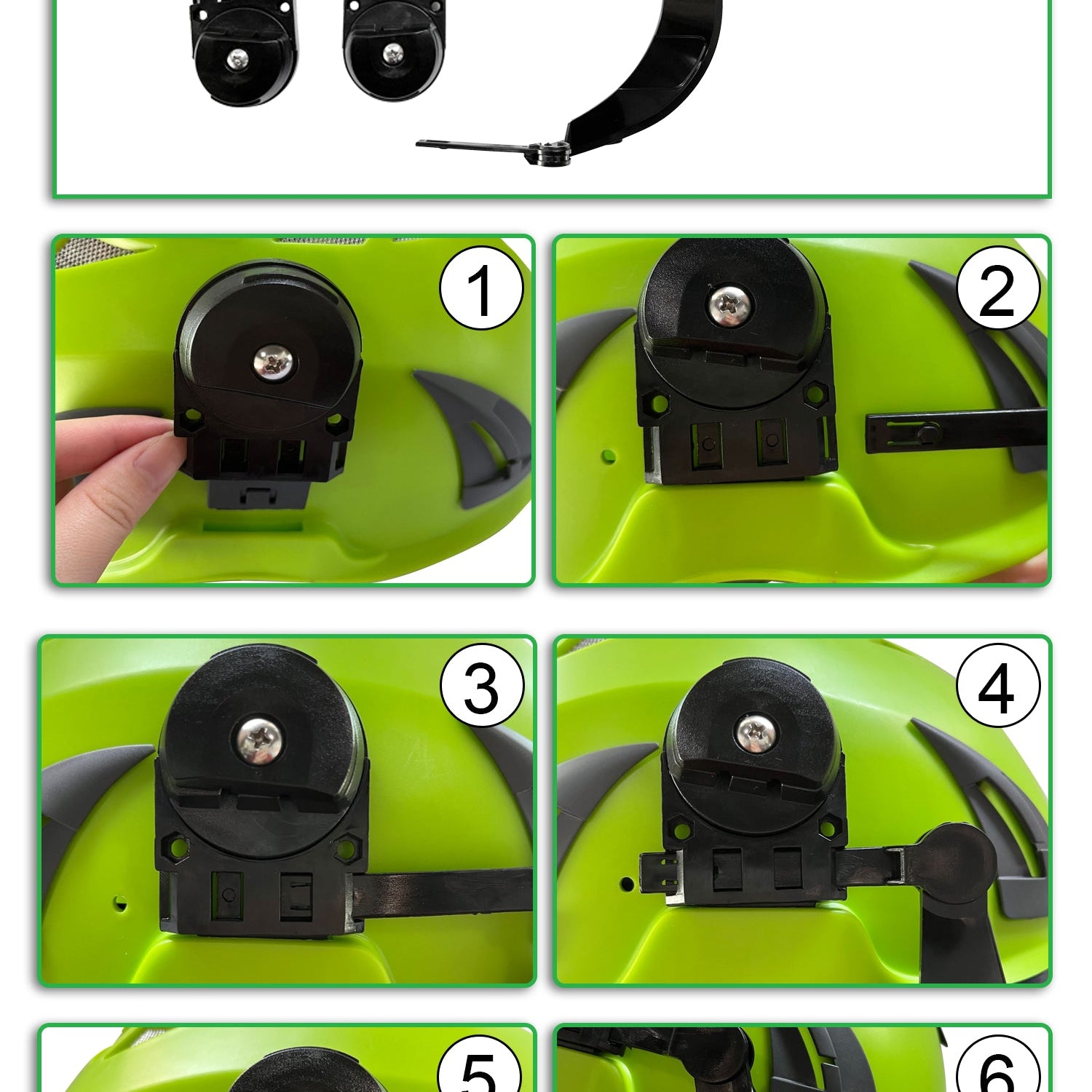 1

2

3

4

5

6